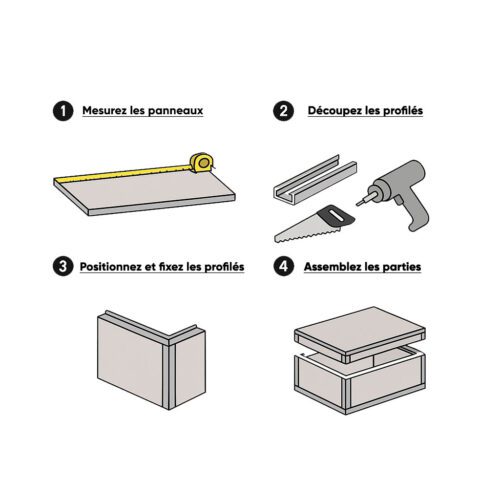 1 Mesurez les panneaux

2 Découpez les profilés

3 Positionnez et fixez les profilés

4 Assemblez les parties